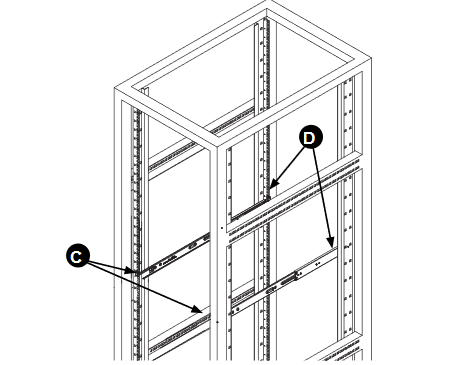 D

C