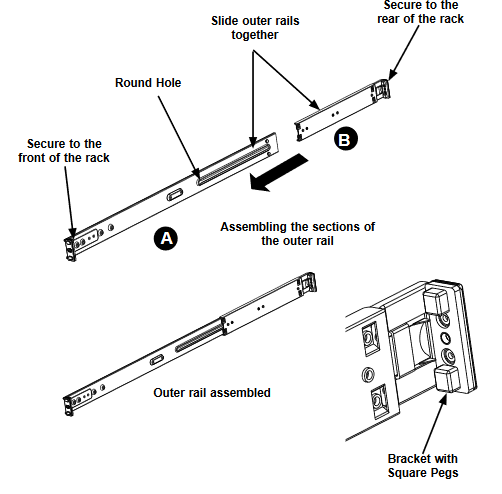 Secure to the rear of the rack

Slide outer rails together

Round Hole

Secure to the front of the rack

B

A

Assembling the sections of the outer rail

Outer rail assembled

Bracket with Square Pegs